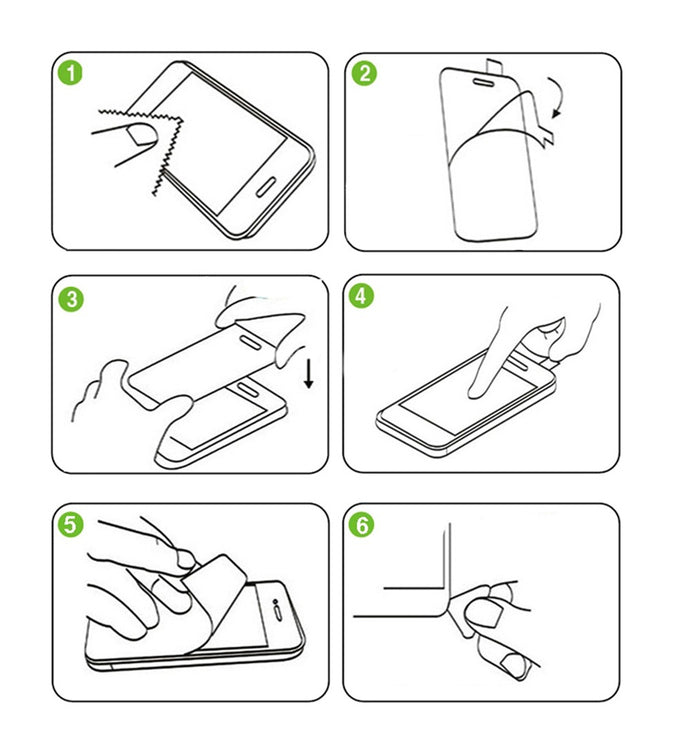 1

2

3

4

5

6